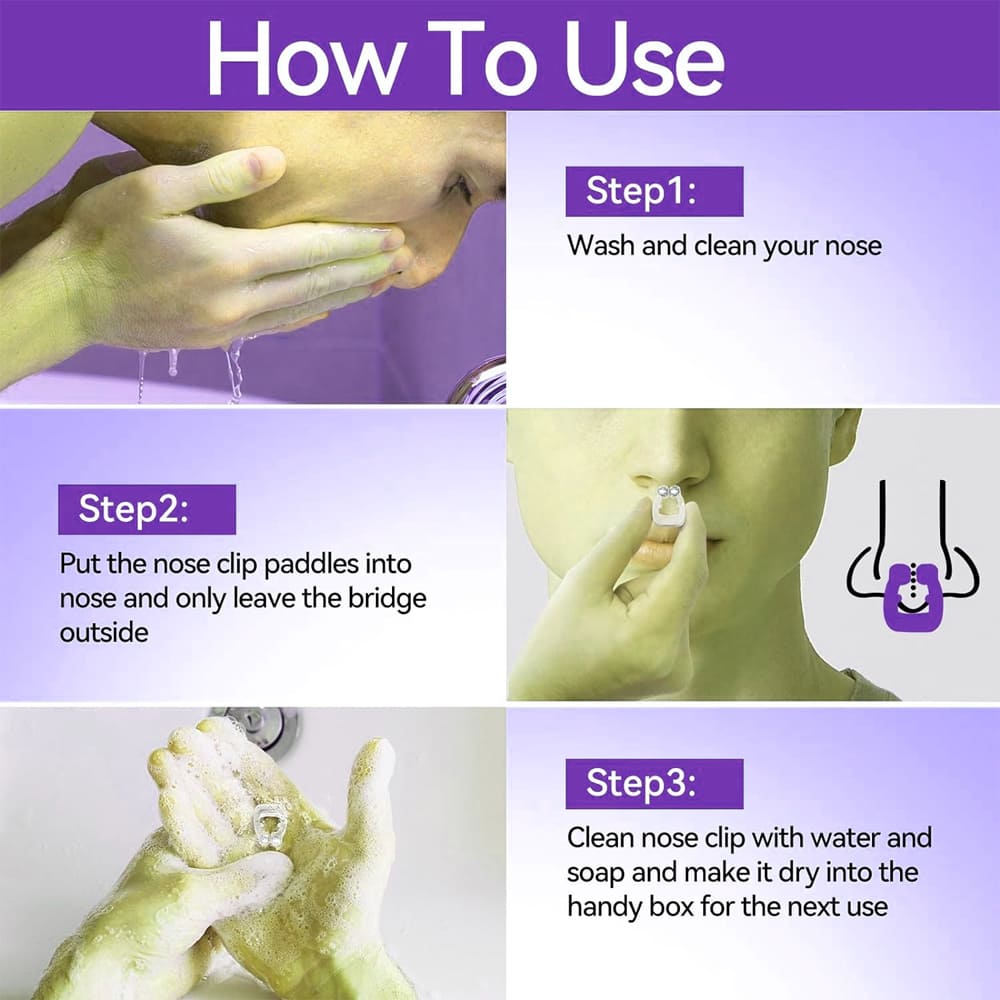 How To Use

Step1:

Wash and clean your nose

Step2:

Put the nose clip paddles into nose and only leave the bridge outside

Step3:

Clean nose clip with water and soap and make it dry into the handy box for the next use